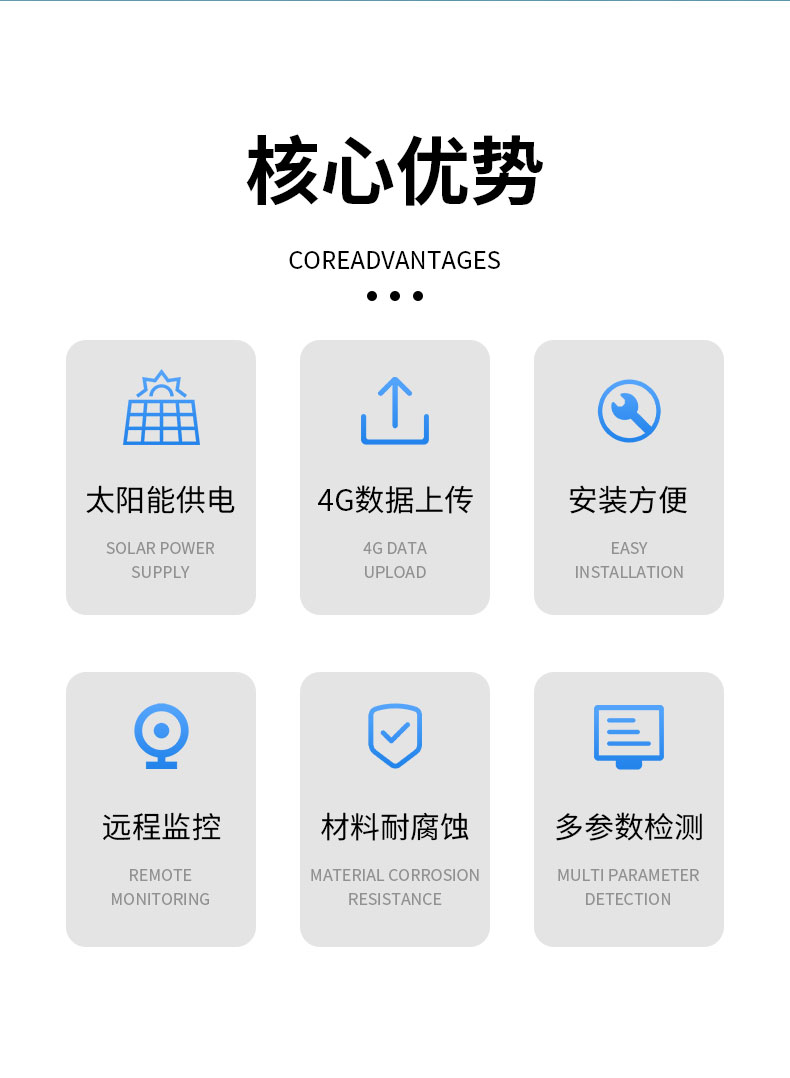 核心优势

COREADVANTAGES

太阳能供电

SOLAR POWER SUPPLY

4G数据上传

4G DATA UPLOAD

安装方便

EASY INSTALLATION

远程监控

REMOTE MONITORING

材料耐腐蚀

MATERIAL CORROSION RESISTANCE

多参数检测

MULTI PARAMETER DETECTION